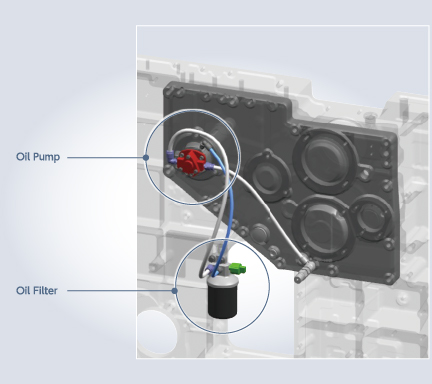 Oil Pump

Oil Filter